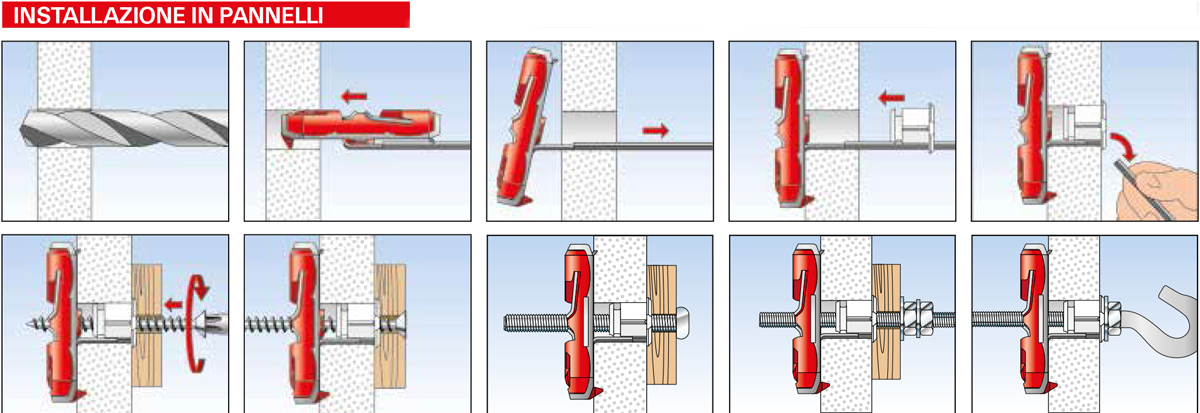 INSTALLAZIONE IN PANNELLI